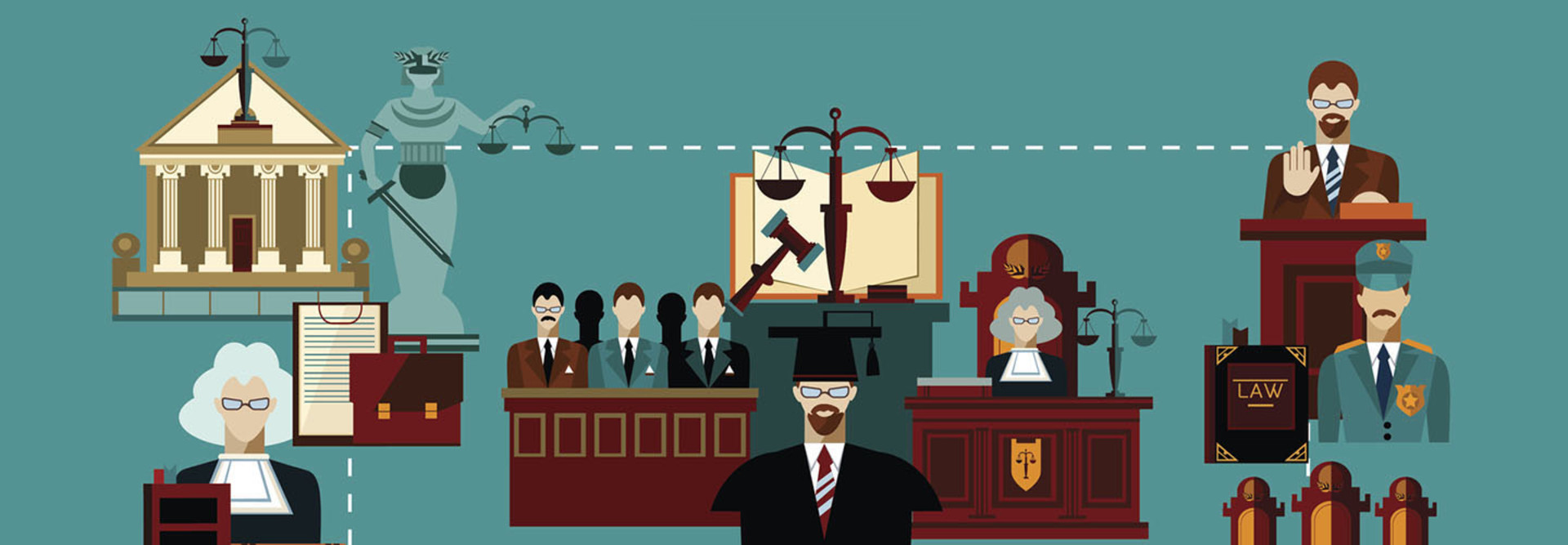 LAW