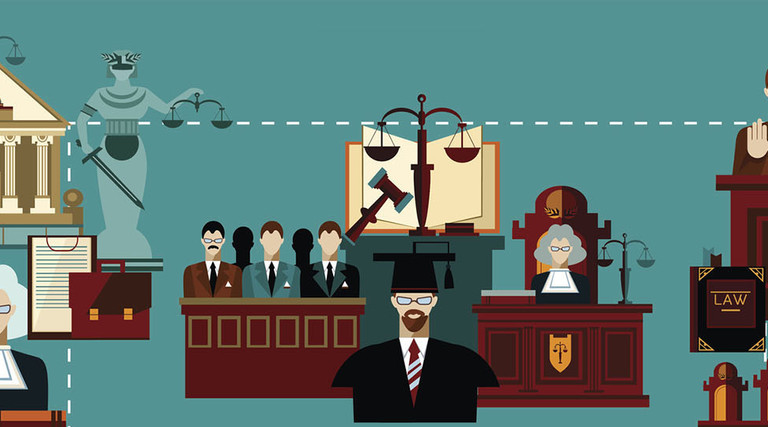 LAW